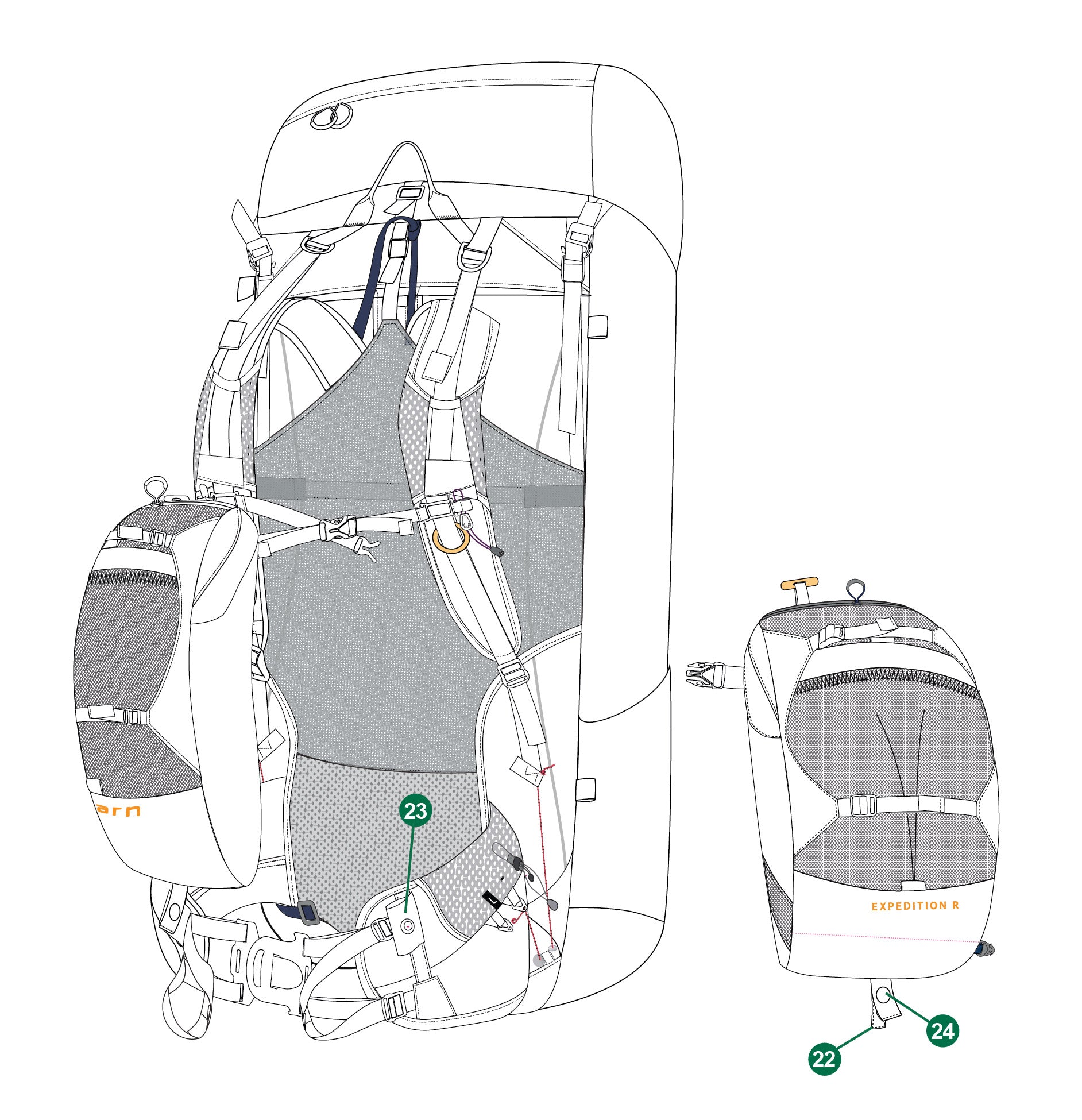 arn

23

EXPEDITION R

24

22